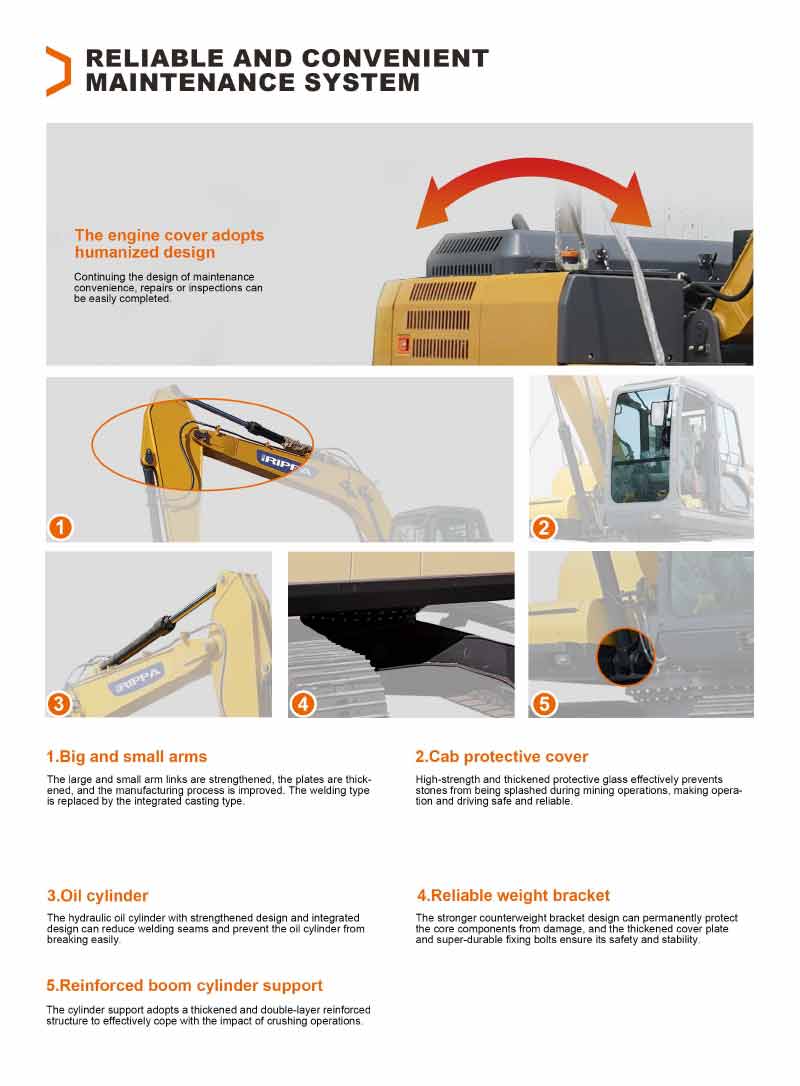 RELIABLE AND CONVENIENT MAINTENANCE SYSTEM

The engine cover adopts humanized design

Continuing the design of maintenance convenience, repairs or inspections can be easily completed.

RIPPA

1

2

RIPPA

3

4

5

1.Big and small arms

The large and small arm links are strengthened, the plates are thickened, and the manufacturing process is improved. The welding type is replaced by the integrated casting type.

2.Cab protective cover

High-strength and thickened protective glass effectively prevents stones from being splashed during mining operations, making operation and driving safe and reliable.

3.Oil cylinder

The hydraulic oil cylinder with strengthened design and integrated design can reduce welding seams and prevent the oil cylinder from breaking easily.

4.Reliable weight bracket

The stronger counterweight bracket design can permanently protect the core components from damage, and the thickened cover plate and super-durable fixing bolts ensure its safety and stability.

5.Reinforced boom cylinder support

The cylinder support adopts a thickened and double-layer reinforced structure to effectively cope with the impact of crushing operations.