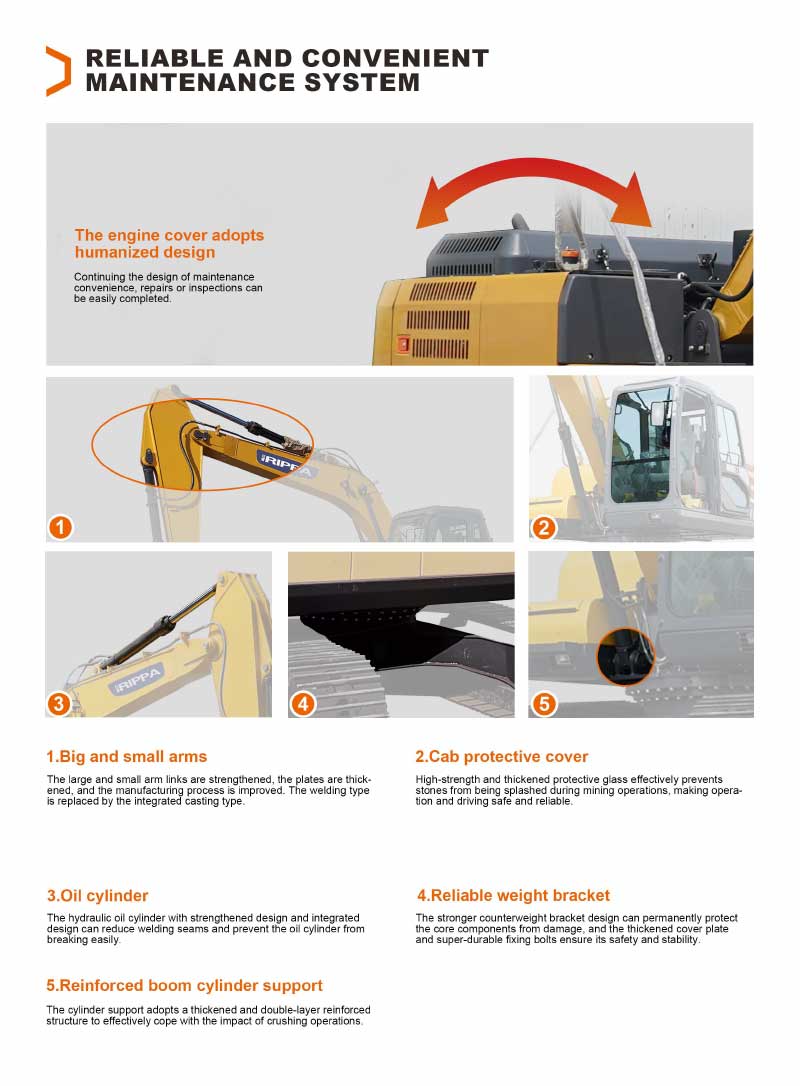 RELIABLE AND CONVENIENT MAINTENANCE SYSTEM

The engine cover adopts humanized design

Continuing the design of maintenance convenience, repairs or inspections can be easily completed.

RIPPA

1

2

RIPPA

3

4

5

1.Big and small arms

The large and small arm links are strengthened, the plates are thickened, and the manufacturing process is improved. The welding type is replaced by the integrated casting type.

2.Cab protective cover

High-strength and thickened protective glass effectively prevents stones from being splashed during mining operations, making operation and driving safe and reliable.

3.Oil cylinder

The hydraulic oil cylinder with strengthened design and integrated design can reduce welding seams and prevent the oil cylinder from breaking easily.

4.Reliable weight bracket

The stronger counterweight bracket design can permanently protect the core components from damage, and the thickened cover plate and super-durable fixing bolts ensure its safety and stability.

5.Reinforced boom cylinder support

The cylinder support adopts a thickened and double-layer reinforced structure to effectively cope with the impact of crushing operations.